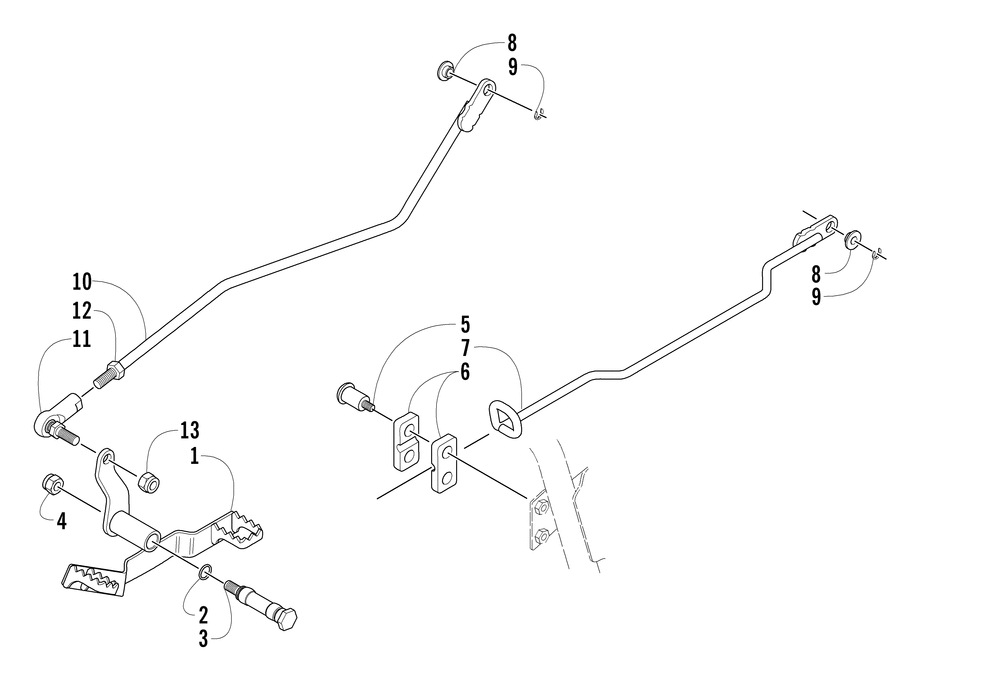 8
9
10
12
11
13
1
4
2
3
5
7
6
8
9